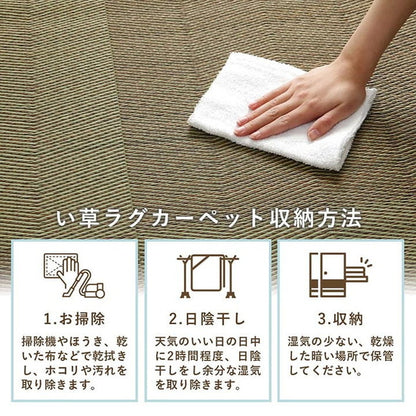 い草ラグカーペット収納方法

1.お掃除

掃除機やほうき、乾いた布などで乾拭きし、ホコリや汚れを取り除きます。

2.日陰干し

天気のいい日の日中に2時間程度、日陰干しをし余分な湿気を取り除きます。

3.収納

湿気の少ない、乾燥した暗い場所で保管してください。