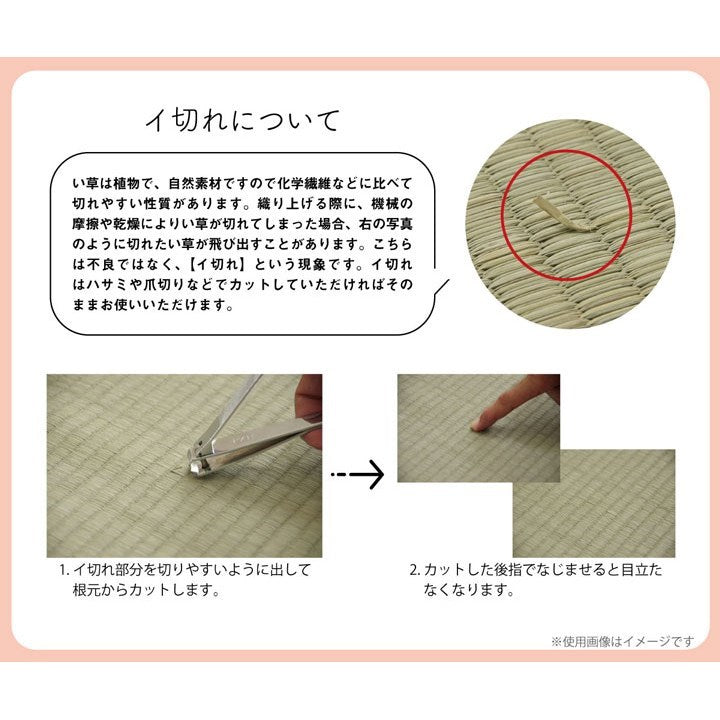 イ切れについて

い草は植物で、自然素材ですので化学繊維などに比べて切れやすい性質があります。織り上げる際に、機械の摩擦や乾燥によりい草が切れてしまった場合、右の写真のように切れたい草が飛び出すことがあります。こちらは不良ではなく、【イ切れ】という現象です。イ切れはハサミや爪切りなどでカットしていただければそのままお使いいただけます。

1. イ切れ部分を切りやすいように出して根元からカットします。

2. カットした後指でなじませると目立たなくなります。

※使用画像はイメージです