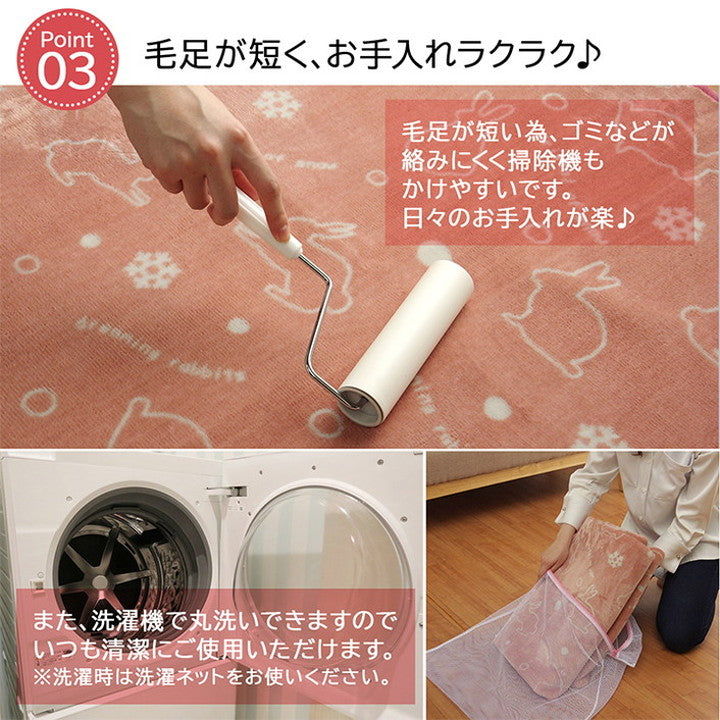 Point 03

毛足が短く、お手入れラクラク♪

毛足が短い為、ゴミなどが絡みにくく掃除機もかけやすいです。日々のお手入れが楽♪

dreaming rabbits

また、洗濯機で丸洗いできますのでいつも清潔にご使用いただけます。
※洗濯時は洗濯ネットをお使いください。