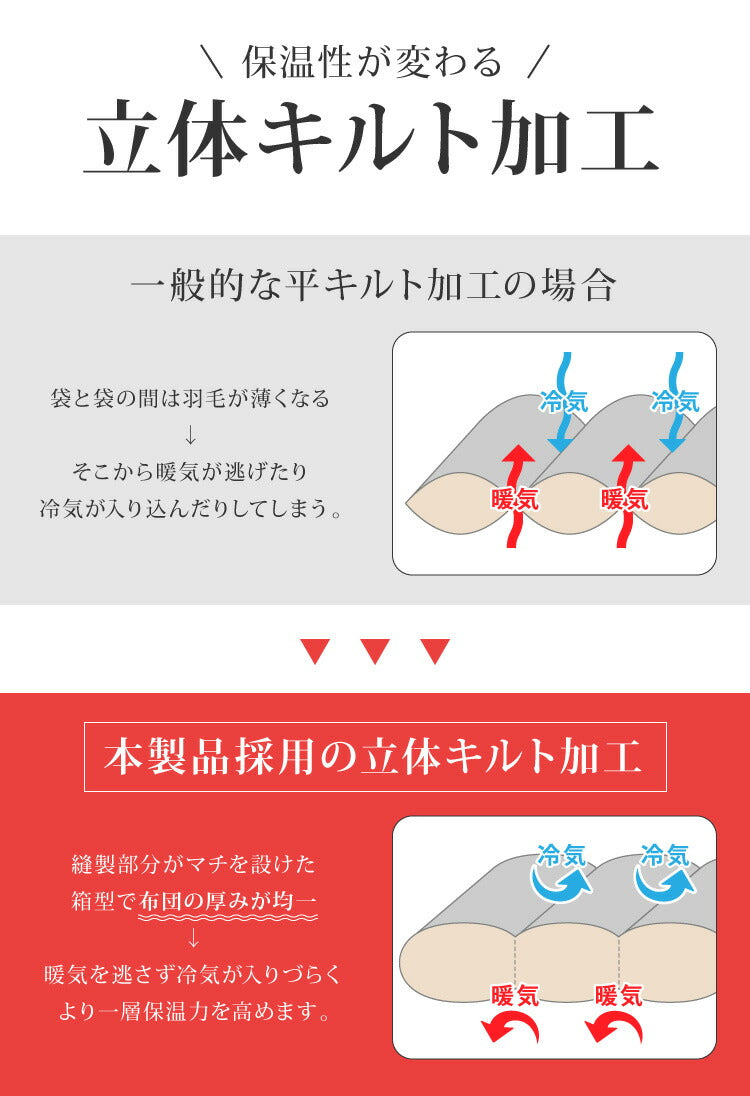 ＼ 保温性が変わる ／

立体キルト加工

一般的な平キルト加工の場合

袋と袋の間は羽毛が薄くなる
↓
そこから暖気が逃げたり
冷気が入り込んだりしてしまう。

冷気 冷気
暖気 暖気

本製品採用の立体キルト加工

縫製部分がマチを設けた
箱型で布団の厚みが均一
↓
暖気を逃さず冷気が入りづらく
より一層保温力を高めます。

冷気 冷気
暖気 暖気