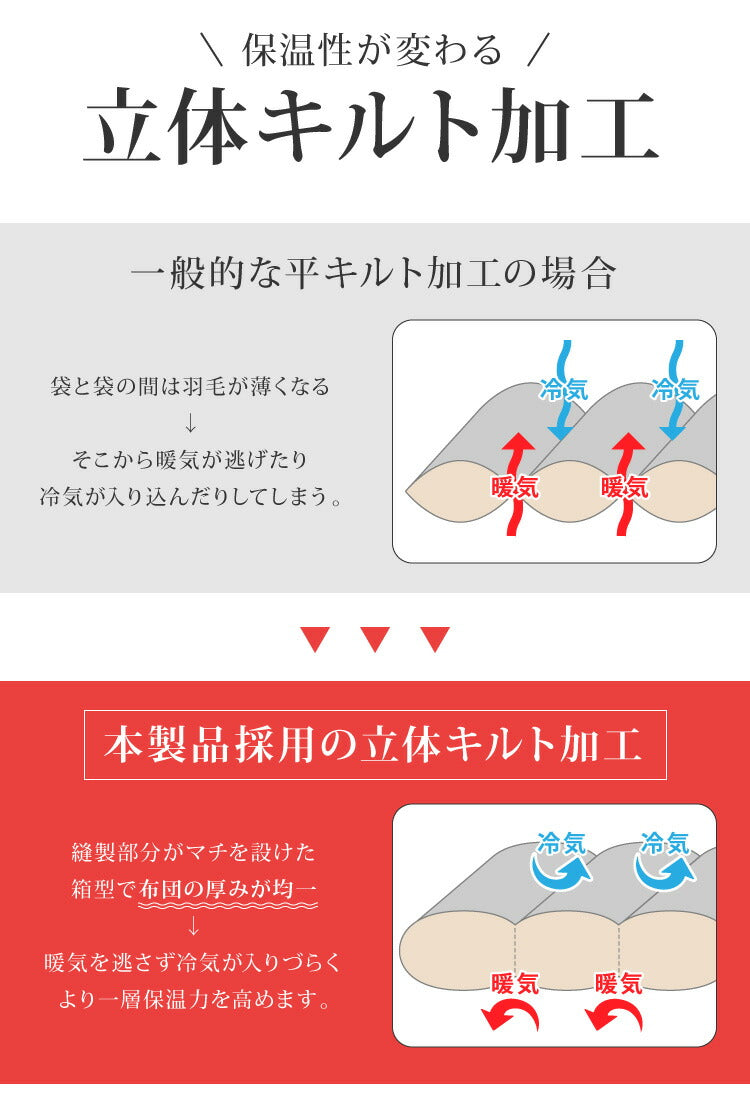 ＼ 保温性が変わる ／

立体キルト加工

一般的な平キルト加工の場合

袋と袋の間は羽毛が薄くなる
↓
そこから暖気が逃げたり
冷気が入り込んだりしてしまう。

冷気 冷気
暖気 暖気

本製品採用の立体キルト加工

縫製部分がマチを設けた
箱型で布団の厚みが均一
↓
暖気を逃さず冷気が入りづらく
より一層保温力を高めます。

冷気 冷気
暖気 暖気