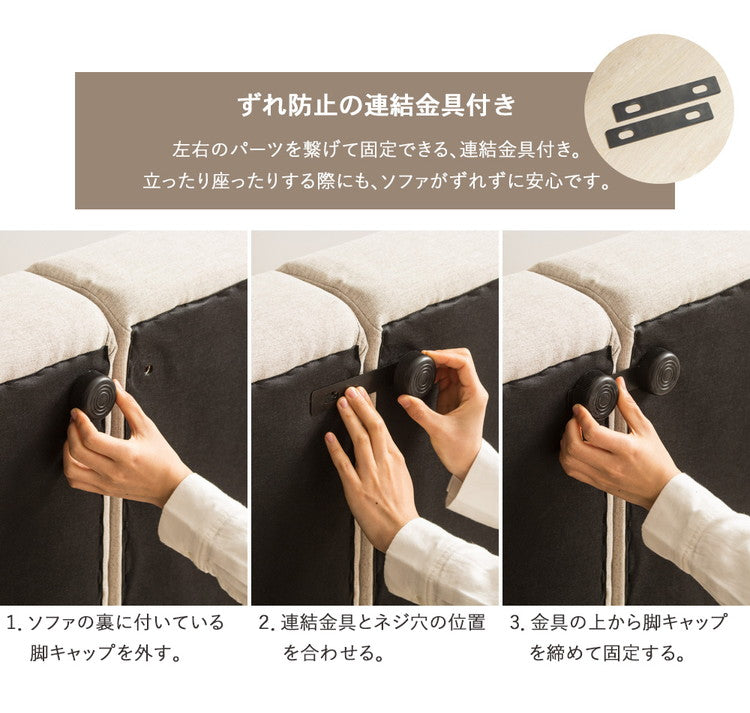 ずれ防止の連結金具付き

左右のパーツを繋げて固定できる、連結金具付き。
立ったり座ったりする際にも、ソファがずれずに安心です。

1. ソファの裏に付いている脚キャップを外す。

2. 連結金具とネジ穴の位置を合わせる。

3. 金具の上から脚キャップを締めて固定する。