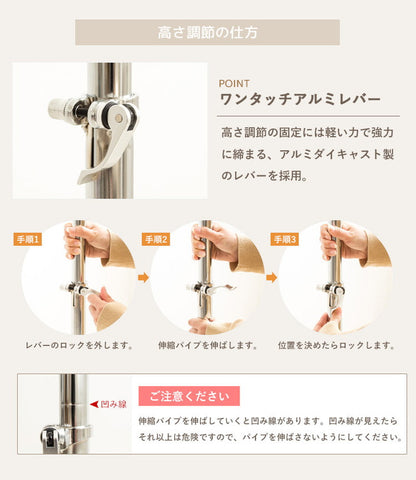 高さ調節の仕方

POINT
ワンタッチアルミレバー

高さ調節の固定には軽い力で強力に締まる、アルミダイキャスト製のレバーを採用。

手順1
レバーのロックを外します。

手順2
伸縮パイプを伸ばします。

手順3
位置を決めたらロックします。

凹み線

ご注意ください

伸縮パイプを伸ばしていくと凹み線があります。凹み線が見えたらそれ以上は危険ですので、パイプを伸ばさないようにしてください。