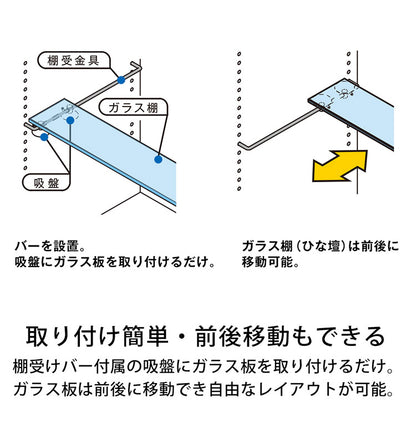 棚受金具

ガラス棚

吸盤

バーを設置。
吸盤にガラス板を取り付けるだけ。

ガラス棚（ひな壇）は前後に移動可能。

取り付け簡単・前後移動もできる

棚受けバー付属の吸盤にガラス板を取り付けるだけ。
ガラス板は前後に移動でき自由なレイアウトが可能。