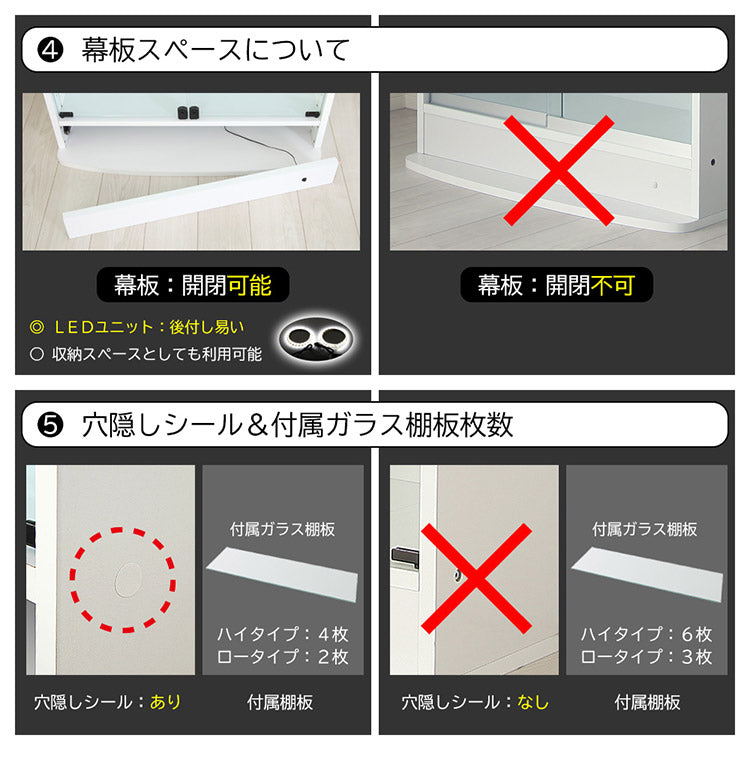 ❹ 幕板スペースについて

幕板：開閉可能

◎ ＬＥＤユニット：後付し易い
○ 収納スペースとしても利用可能

幕板：開閉不可

❺ 穴隠しシール＆付属ガラス棚板枚数

付属ガラス棚板

ハイタイプ：４枚
ロータイプ：２枚

穴隠しシール：あり

付属棚板

付属ガラス棚板

ハイタイプ：６枚
ロータイプ：３枚

穴隠しシール：なし

付属棚板