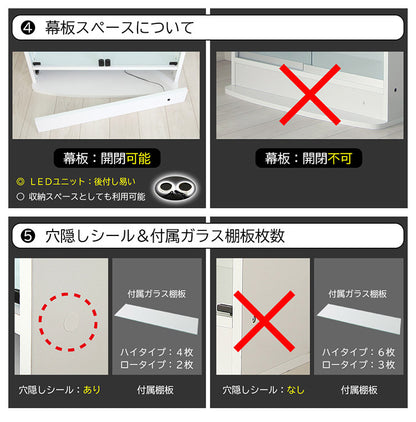 ❹ 幕板スペースについて

幕板：開閉可能

◎ LEDユニット：後付し易い
○ 収納スペースとしても利用可能

幕板：開閉不可

❺ 穴隠しシール＆付属ガラス棚板枚数

付属ガラス棚板

ハイタイプ：4枚
ロータイプ：2枚

穴隠しシール：あり

付属棚板

付属ガラス棚板

ハイタイプ：6枚
ロータイプ：3枚

穴隠しシール：なし

付属棚板