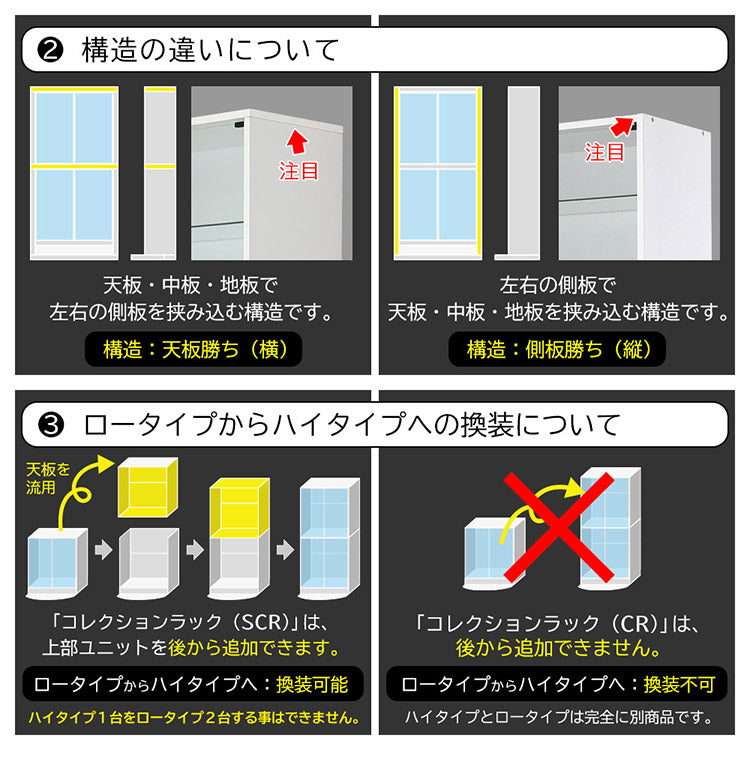 ❷ 構造の違いについて

注目

天板・中板・地板で
左右の側板を挟み込む構造です。

構造：天板勝ち（横）

注目

左右の側板で
天板・中板・地板を挟み込む構造です。

構造：側板勝ち（縦）

❸ ロータイプからハイタイプへの換装について

天板を流用

「コレクションラック（SCR）」は、
上部ユニットを後から追加できます。

ロータイプからハイタイプへ：換装可能

ハイタイプ１台をロータイプ２台する事はできません。

「コレクションラック（CR）」は、
後から追加できません。

ロータイプからハイタイプへ：換装不可

ハイタイプとロータイプは完全に別商品です。