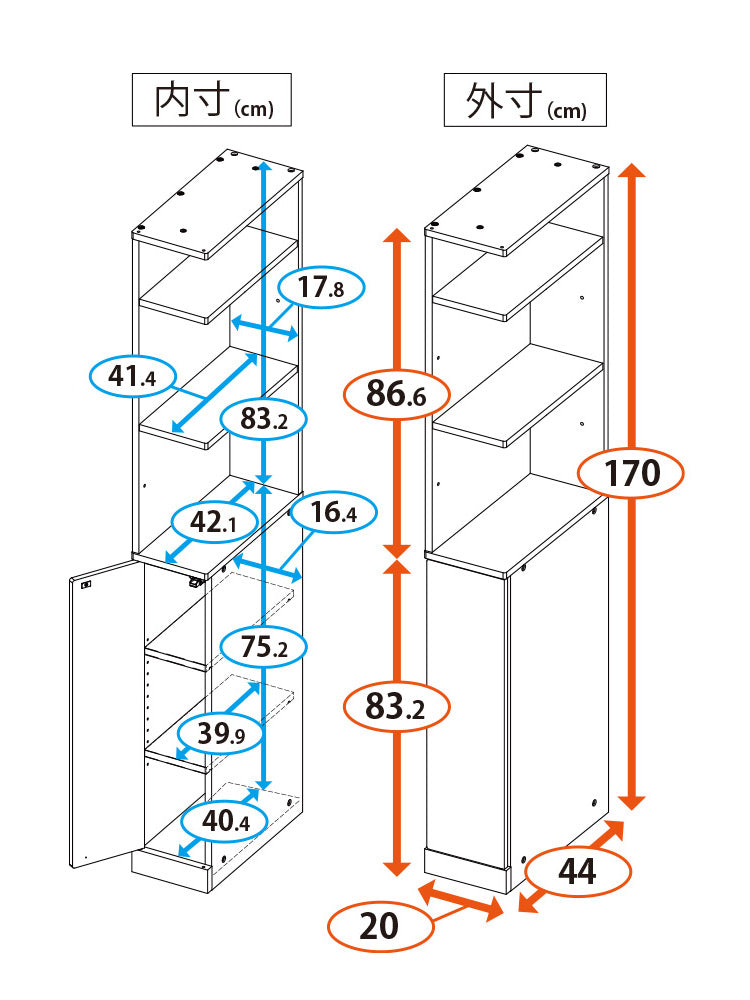 内寸(cm)

17.8

41.4

83.2

42.1

16.4

75.2

39.9

40.4

外寸(cm)

86.6

170

83.2

44

20