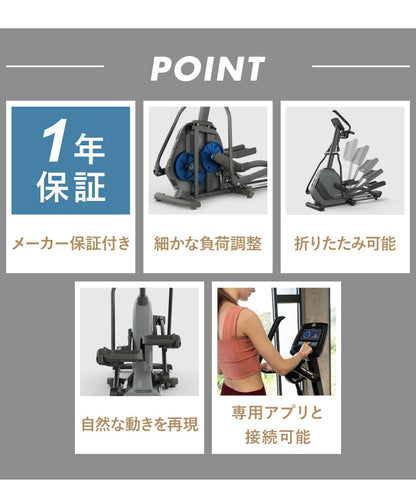 POINT

1年保証

メーカー保証付き

細かな負荷調整

折りたたみ可能

自然な動きを再現

専用アプリと接続可能