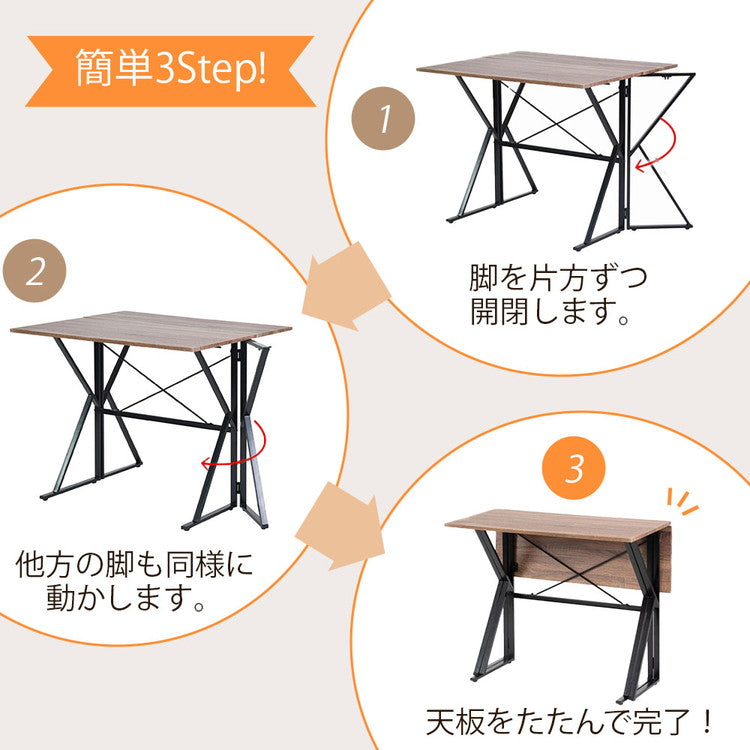 簡単3Step!

1

脚を片方ずつ開閉します。

2

他方の脚も同様に動かします。

3

天板をたたんで完了！