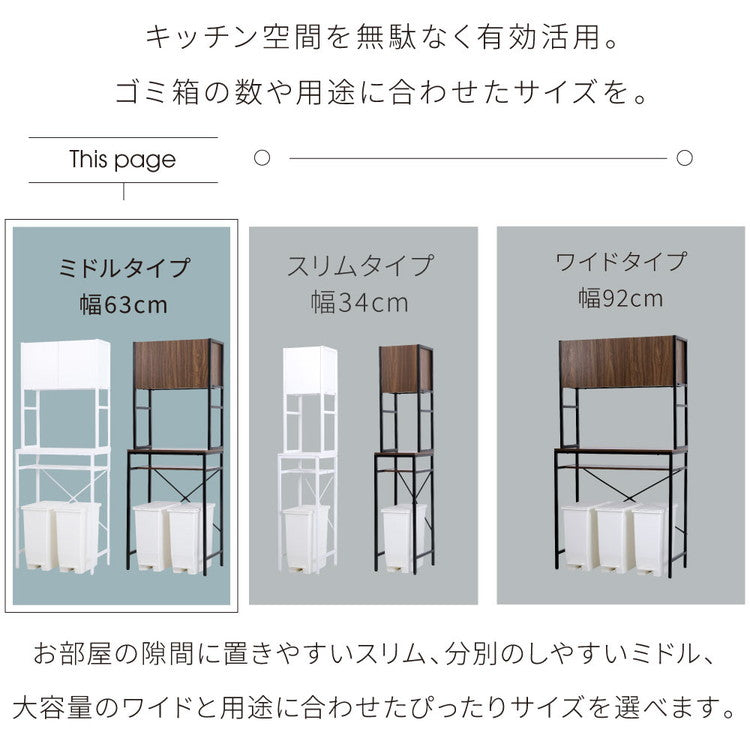 キッチン空間を無駄なく有効活用。
ゴミ箱の数や用途に合わせたサイズを。

This page

ミドルタイプ
幅63cm

スリムタイプ
幅34cm

ワイドタイプ
幅92cm

お部屋の隙間に置きやすいスリム、分別のしやすいミドル、
大容量のワイドと用途に合わせたぴったりサイズを選べます。