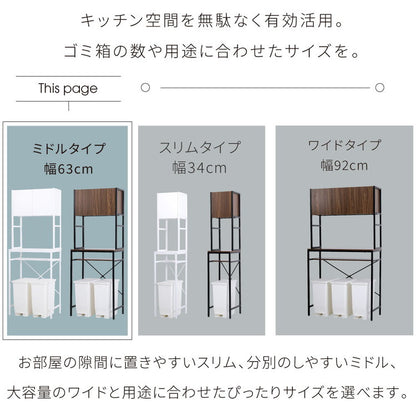 キッチン空間を無駄なく有効活用。
ゴミ箱の数や用途に合わせたサイズを。

This page

ミドルタイプ
幅63cm

スリムタイプ
幅34cm

ワイドタイプ
幅92cm

お部屋の隙間に置きやすいスリム、分別のしやすいミドル、
大容量のワイドと用途に合わせたぴったりサイズを選べます。