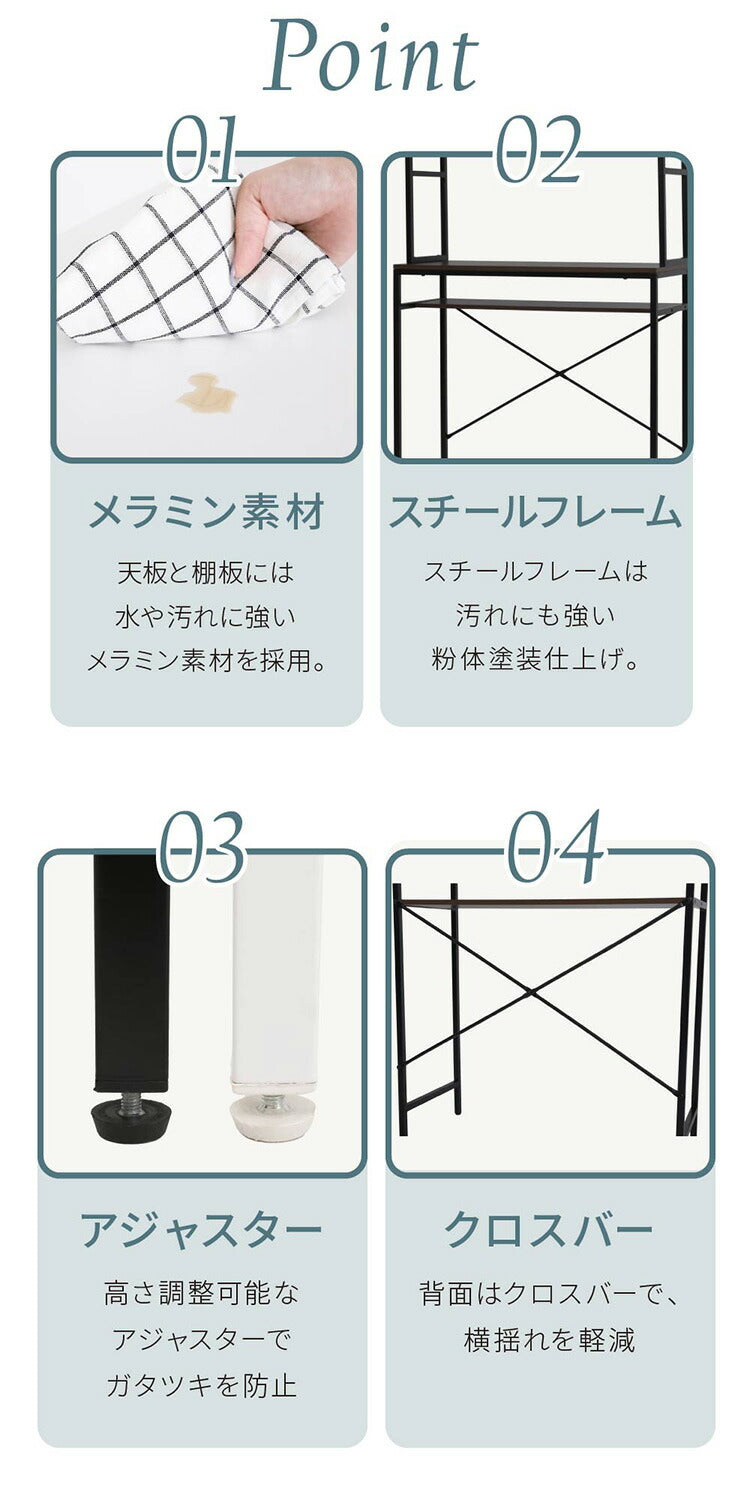 Point

01

メラミン素材

天板と棚板には
水や汚れに強い
メラミン素材を採用。

02

スチールフレーム

スチールフレームは
汚れにも強い
粉体塗装仕上げ。

03

アジャスター

高さ調整可能な
アジャスターで
ガタツキを防止

04

クロスバー

背面はクロスバーで、
横揺れを軽減