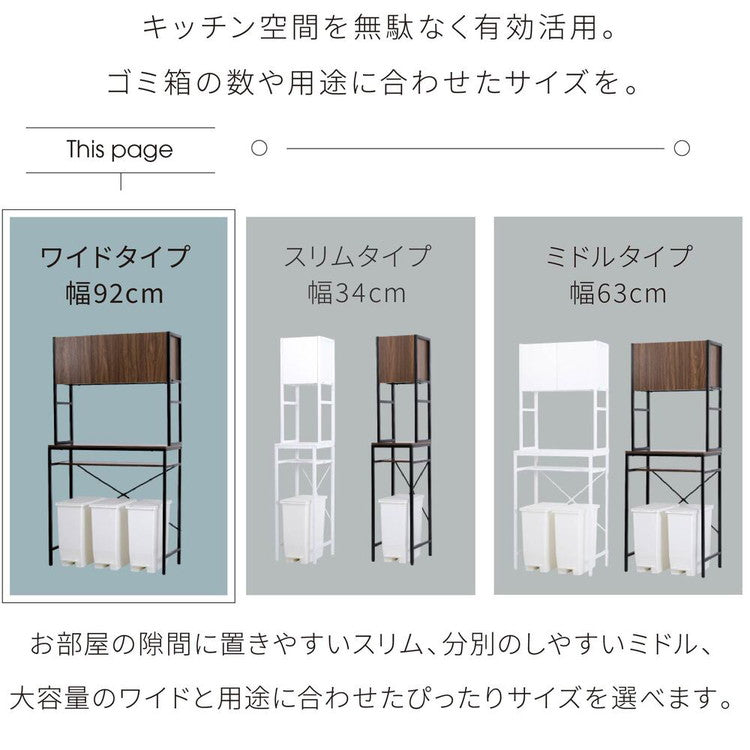 キッチン空間を無駄なく有効活用。
ゴミ箱の数や用途に合わせたサイズを。

This page

ワイドタイプ
幅92cm

スリムタイプ
幅34cm

ミドルタイプ
幅63cm

お部屋の隙間に置きやすいスリム、分別のしやすいミドル、
大容量のワイドと用途に合わせたぴったりサイズを選べます。