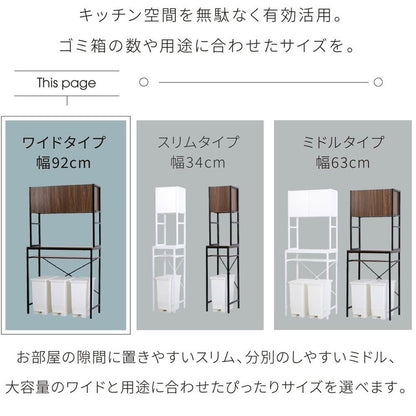 キッチン空間を無駄なく有効活用。
ゴミ箱の数や用途に合わせたサイズを。

This page

ワイドタイプ
幅92cm

スリムタイプ
幅34cm

ミドルタイプ
幅63cm

お部屋の隙間に置きやすいスリム、分別のしやすいミドル、
大容量のワイドと用途に合わせたぴったりサイズを選べます。