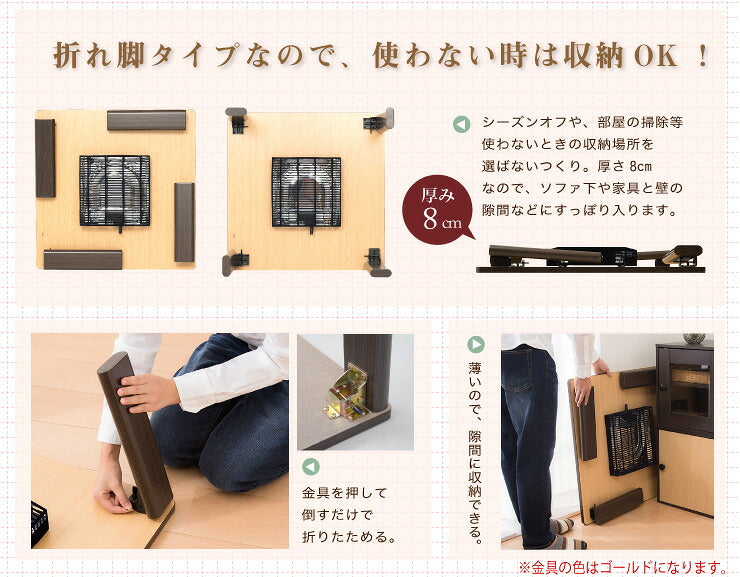 折れ脚タイプなので、使わない時は収納OK！

シーズンオフや、部屋の掃除等使わないときの収納場所を選ばないつくり。厚さ8cmなので、ソファ下や家具と壁の隙間などにすっぽり入ります。

厚み
8cm

金具を押して倒すだけで折りたためる。

薄いので、隙間に収納できる。

※金具の色はゴールドになります。