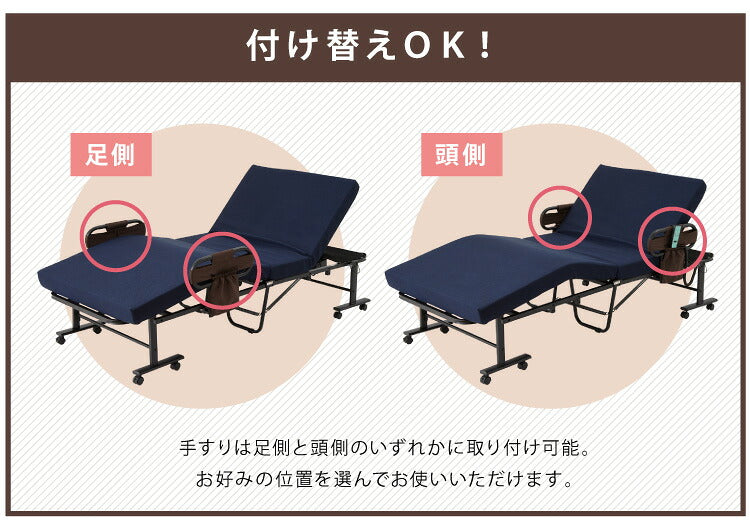 付け替えOK！

足側

頭側

手すりは足側と頭側のいずれかに取り付け可能。
お好みの位置を選んでお使いいただけます。