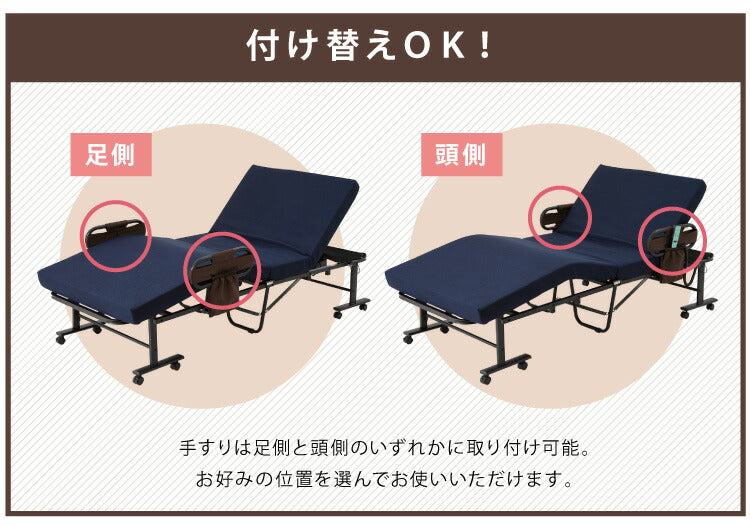 付け替えOK！

足側

頭側

手すりは足側と頭側のいずれかに取り付け可能。
お好みの位置を選んでお使いいただけます。