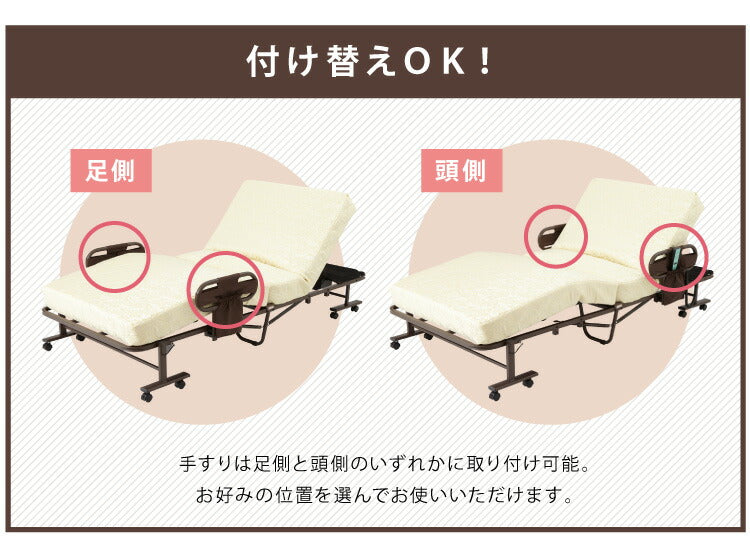 付け替えOK！

足側

頭側

手すりは足側と頭側のいずれかに取り付け可能。
お好みの位置を選んでお使いいただけます。