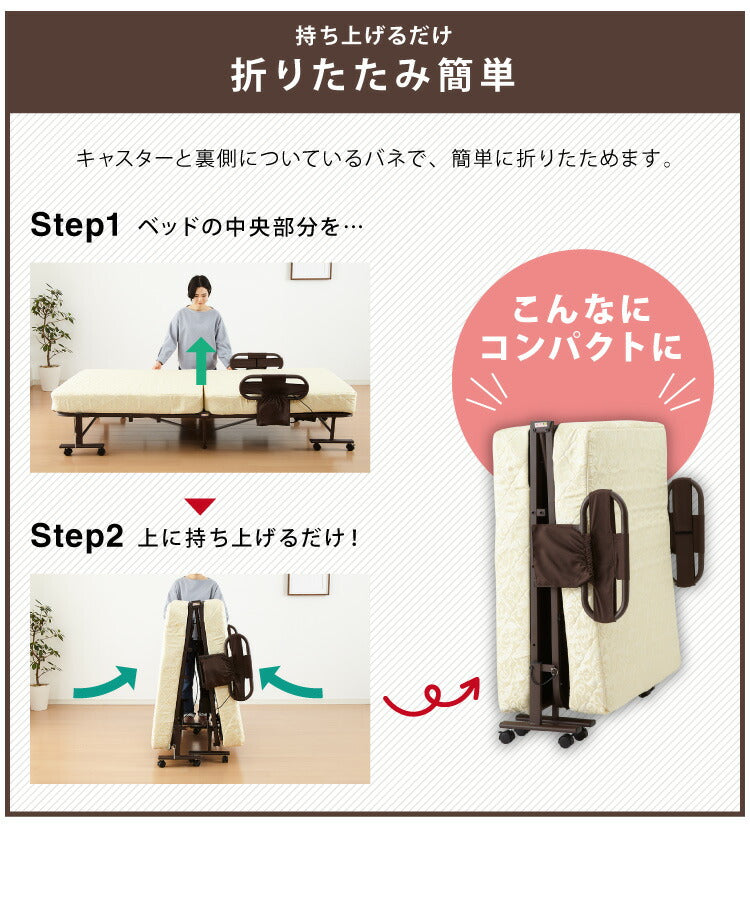 持ち上げるだけ
折りたたみ簡単

キャスターと裏側についているバネで、簡単に折りたためます。

Step1 ベッドの中央部分を…

Step2 上に持ち上げるだけ！

こんなにコンパクトに