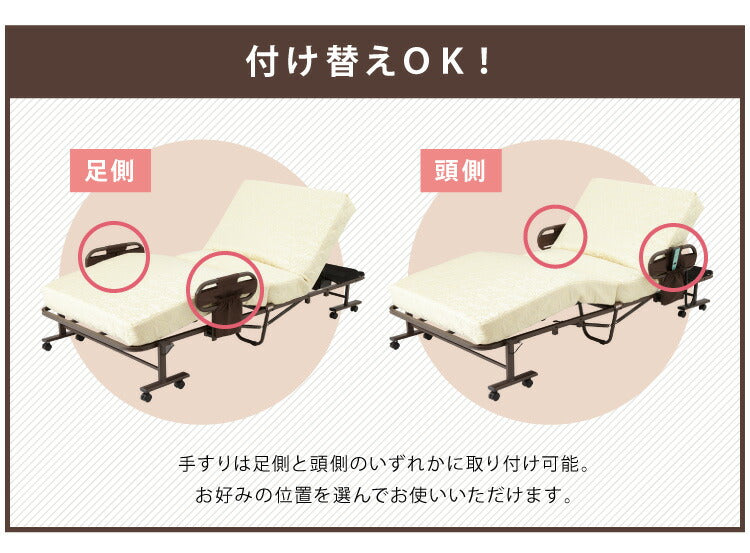 付け替えOK！

足側

頭側

手すりは足側と頭側のいずれかに取り付け可能。
お好みの位置を選んでお使いいただけます。