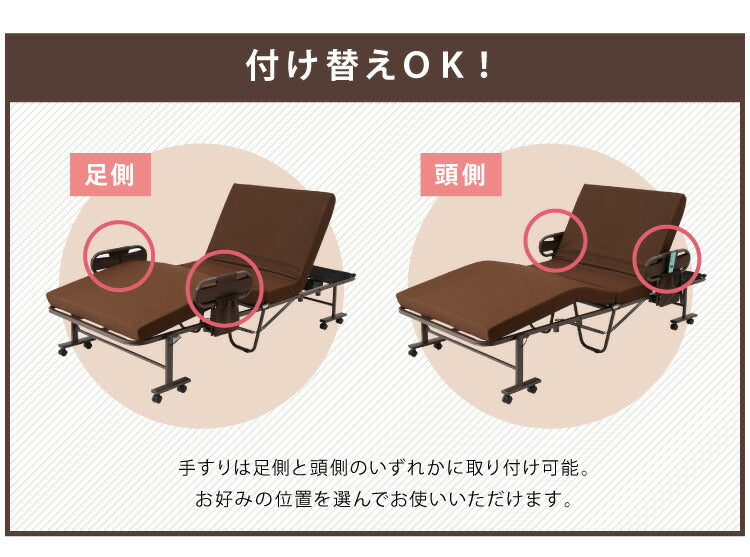 付け替えOK！

足側

頭側

手すりは足側と頭側のいずれかに取り付け可能。
お好みの位置を選んでお使いいただけます。