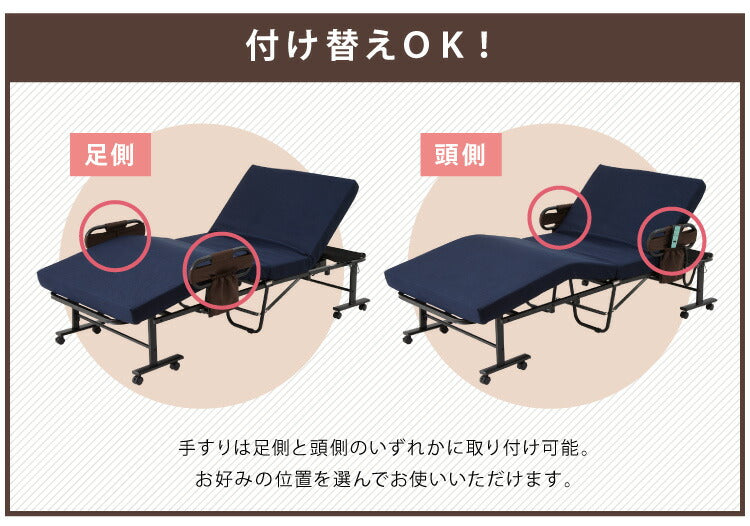 付け替えOK！

足側

頭側

手すりは足側と頭側のいずれかに取り付け可能。
お好みの位置を選んでお使いいただけます。