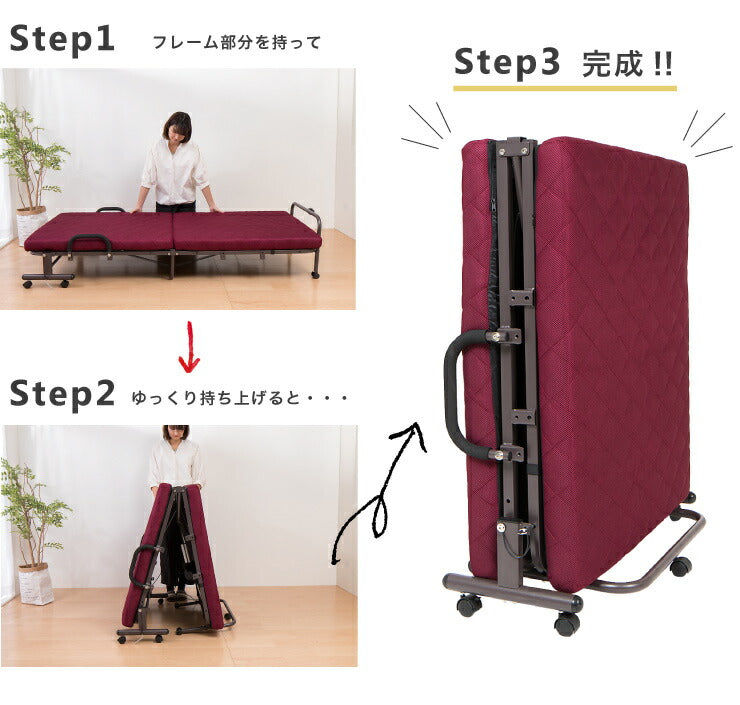 Step1 フレーム部分を持って

Step2 ゆっくり持ち上げると・・・

Step3 完成!!