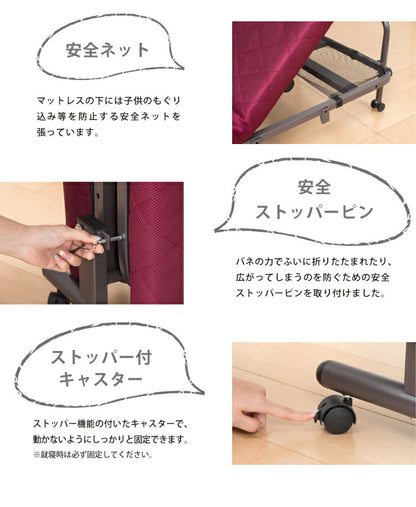 安全ネット

マットレスの下には子供のもぐり込み等を防止する安全ネットを張っています。

安全
ストッパーピン

バネの力でふいに折りたたまれたり、広がってしまうのを防ぐための安全ストッパーピンを取り付けました。

ストッパー付
キャスター

ストッパー機能の付いたキャスターで、動かないようにしっかりと固定できます。
※就寝時は必ず固定してください。