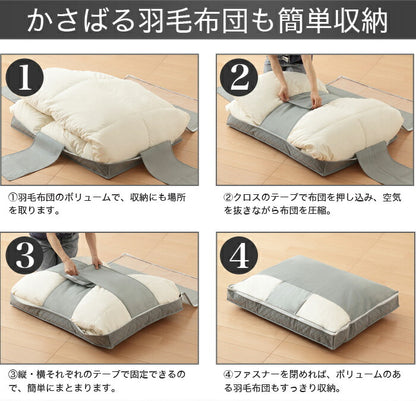 かさばる羽毛布団も簡単収納

1

①羽毛布団のボリュームで、収納にも場所を取ります。

2

②クロスのテープで布団を押し込み、空気を抜きながら布団を圧縮。

3

③縦・横それぞれのテープで固定できるので、簡単にまとまります。

4

④ファスナーを閉めれば、ボリュームのある羽毛布団もすっきり収納。