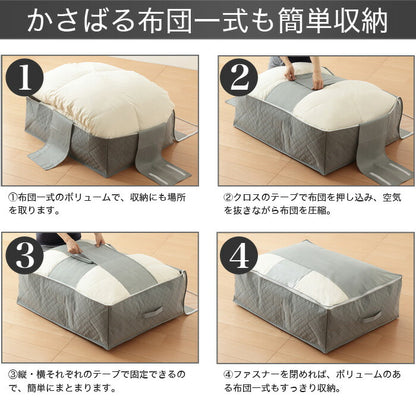 かさばる布団一式も簡単収納

1

①布団一式のボリュームで、収納にも場所を取ります。

2

②クロスのテープで布団を押し込み、空気を抜きながら布団を圧縮。

3

③縦・横それぞれのテープで固定できるので、簡単にまとまります。

4

④ファスナーを閉めれば、ボリュームのある布団一式もすっきり収納。