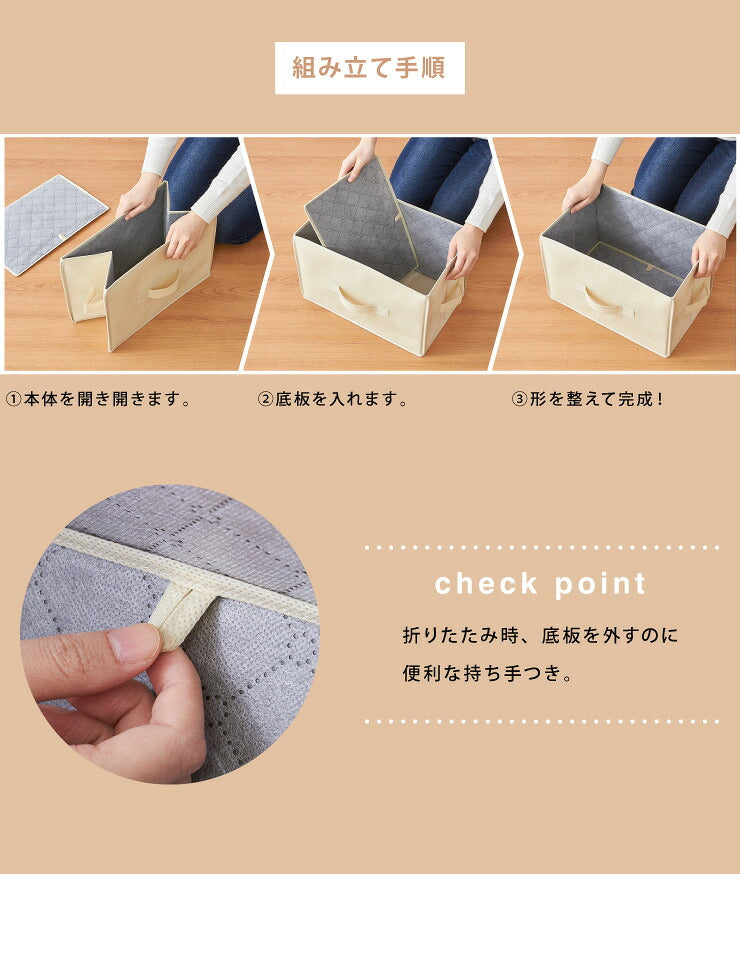 組み立て手順

①本体を開き開きます。

②底板を入れます。

③形を整えて完成!

check point

折りたたみ時、底板を外すのに便利な持ち手つき。