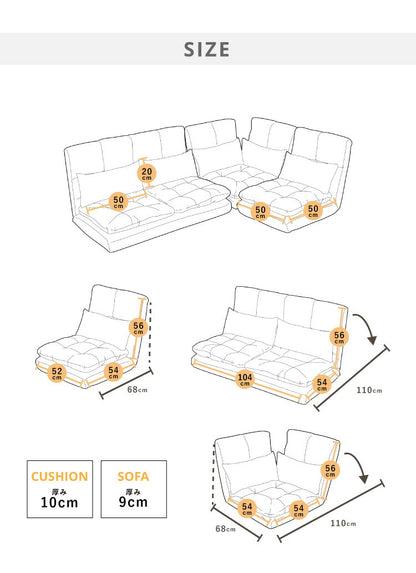 SIZE

20 cm

50 cm

50 cm

50 cm

56 cm

52 cm

54 cm

68cm

56 cm

104 cm

54 cm

110cm

CUSHION
厚み
10cm

SOFA
厚み
9cm

56 cm

54 cm

54 cm

68cm

110cm