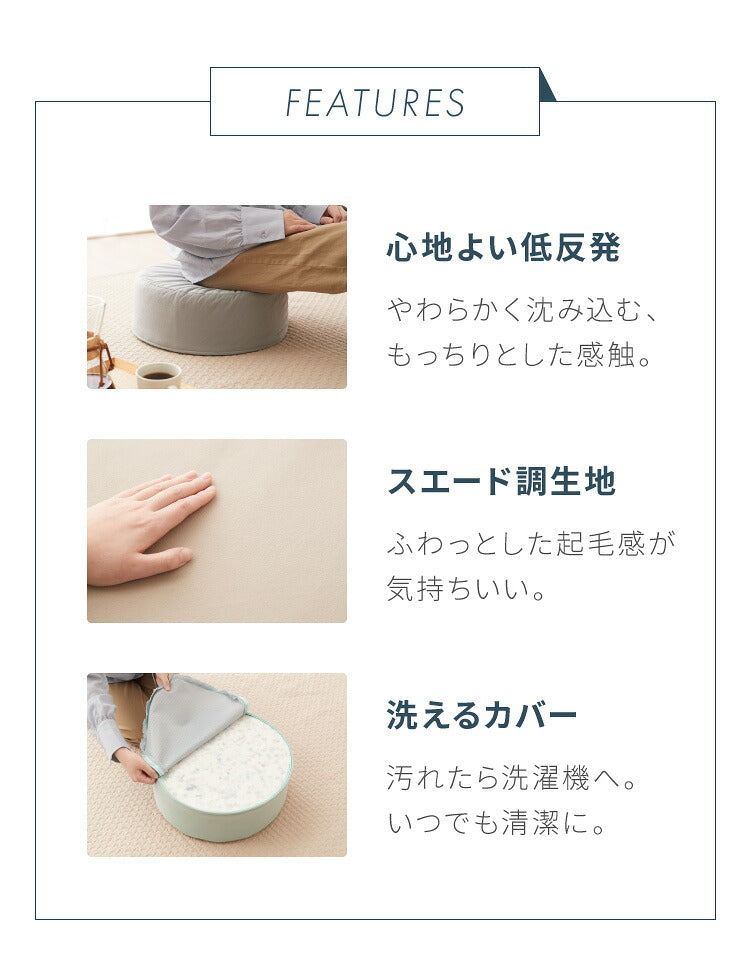 FEATURES

心地よい低反発

やわらかく沈み込む、もっちりとした感触。

スエード調生地

ふわっとした起毛感が気持ちいい。

洗えるカバー

汚れたら洗濯機へ。いつでも清潔に。