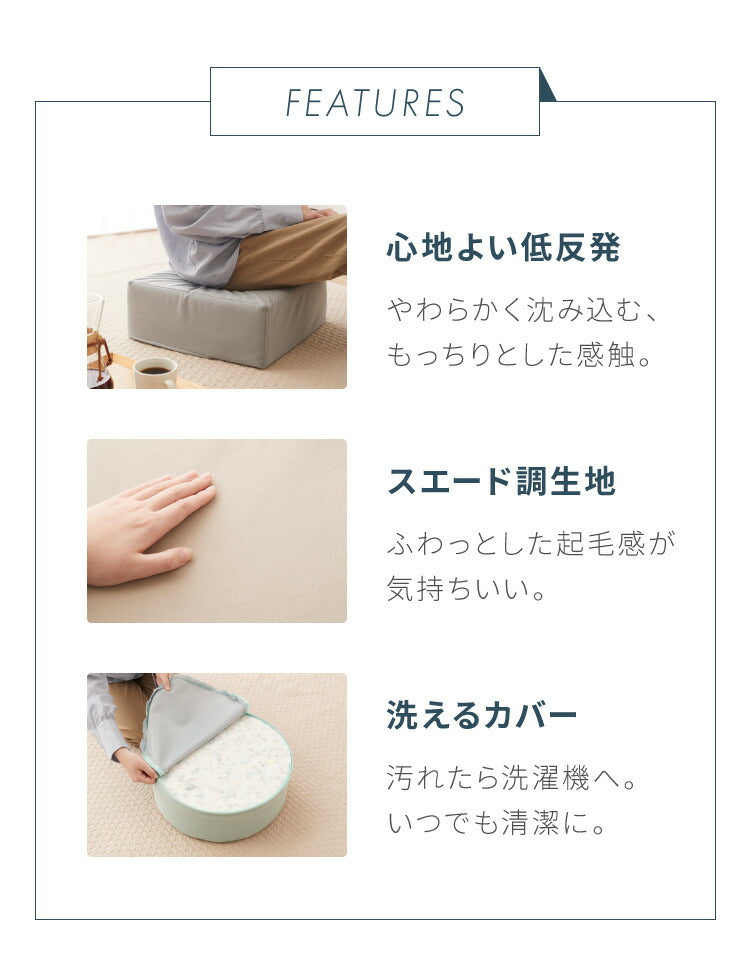 FEATURES

心地よい低反発

やわらかく沈み込む、もっちりとした感触。

スエード調生地

ふわっとした起毛感が気持ちいい。

洗えるカバー

汚れたら洗濯機へ。いつでも清潔に。