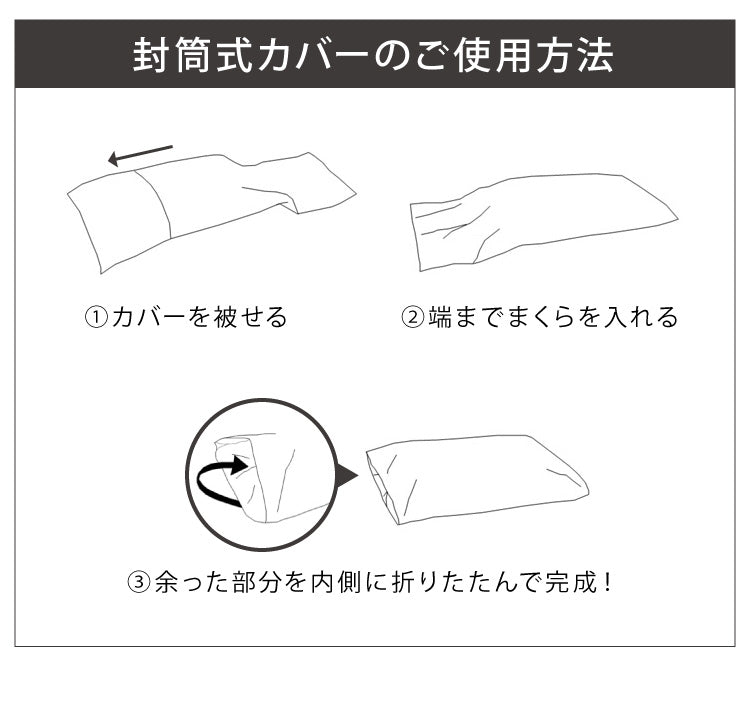 封筒式カバーのご使用方法

①カバーを被せる

②端までまくらを入れる

③余った部分を内側に折りたたんで完成！