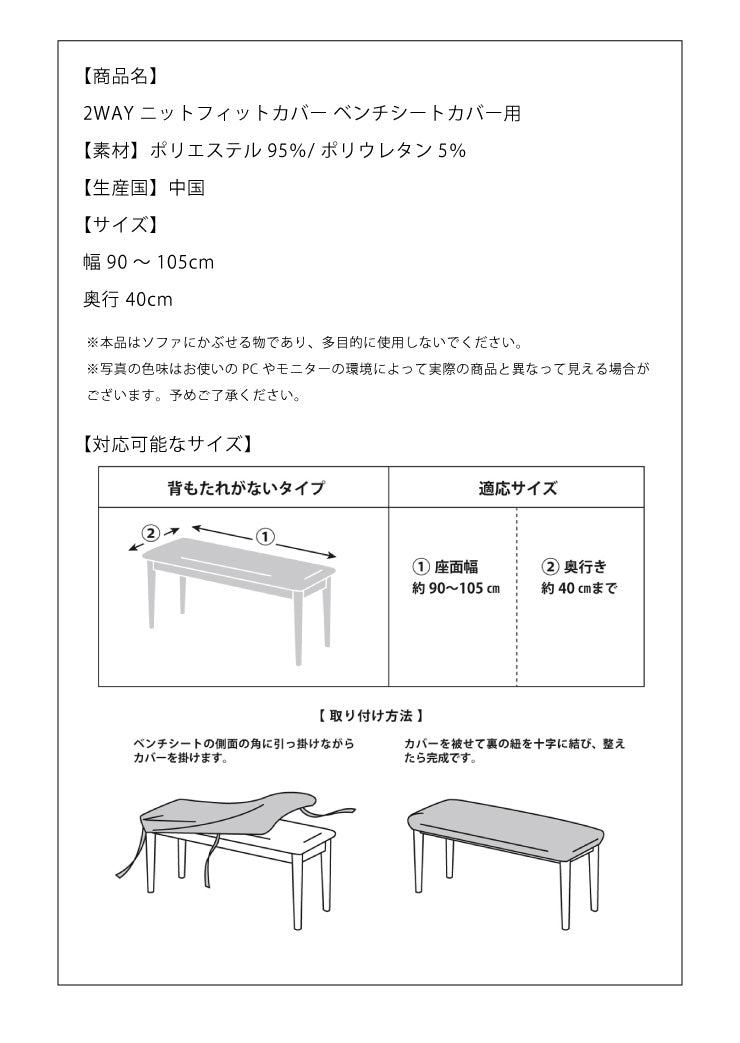 【商品名】

2WAY ニットフィットカバー ベンチシートカバー用

【素材】ポリエステル 95%/ ポリウレタン 5%

【生産国】中国

【サイズ】

幅 90 ～ 105cm

奥行 40cm

※本品はソファにかぶせる物であり、多目的に使用しないでください。
※写真の色味はお使いの PC やモニターの環境によって実際の商品と異なって見える場合がございます。予めご了承ください。

【対応可能なサイズ】

| 背もたれがないタイプ | 適応サイズ | |
|---|---|---|
| ② ① | ① 座面幅 約 90～105 ㎝ | ② 奥行き 約 40 ㎝まで |

【 取り付け方法 】

ベンチシートの側面の角に引っ掛けながらカバーを掛けます。

カバーを被せて裏の紐を十字に結び、整えたら完成です。