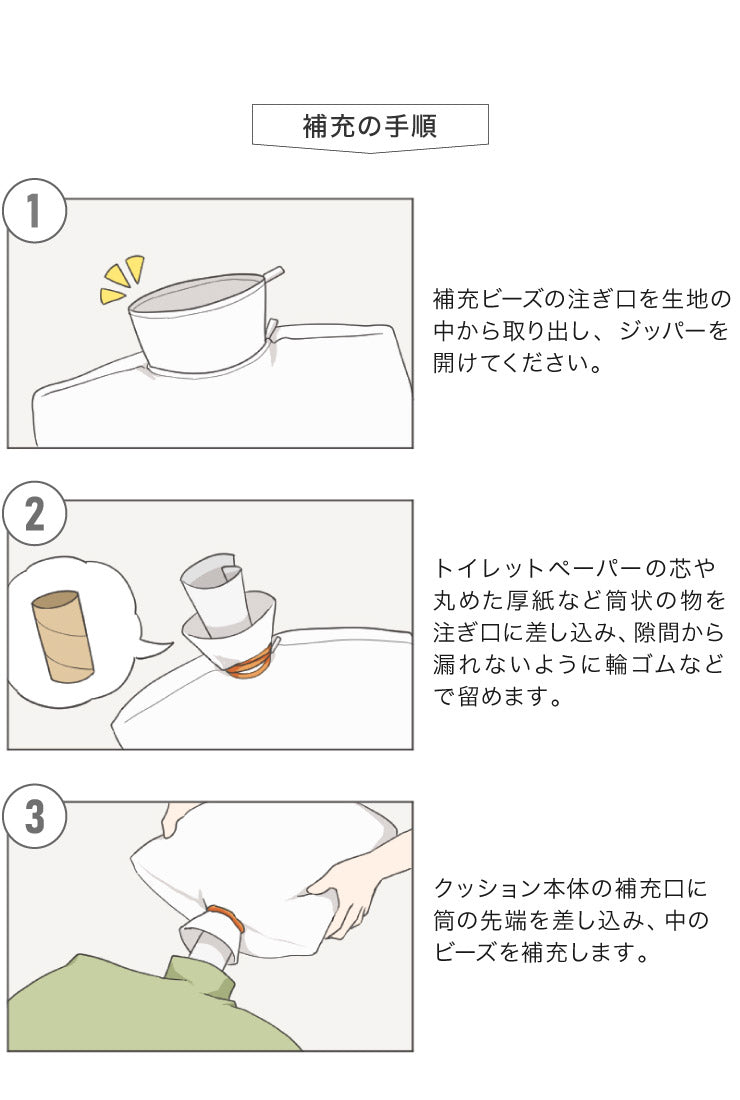 補充の手順

1

補充ビーズの注ぎ口を生地の中から取り出し、ジッパーを開けてください。

2

トイレットペーパーの芯や丸めた厚紙など筒状の物を注ぎ口に差し込み、隙間から漏れないように輪ゴムなどで留めます。

3

クッション本体の補充口に筒の先端を差し込み、中のビーズを補充します。