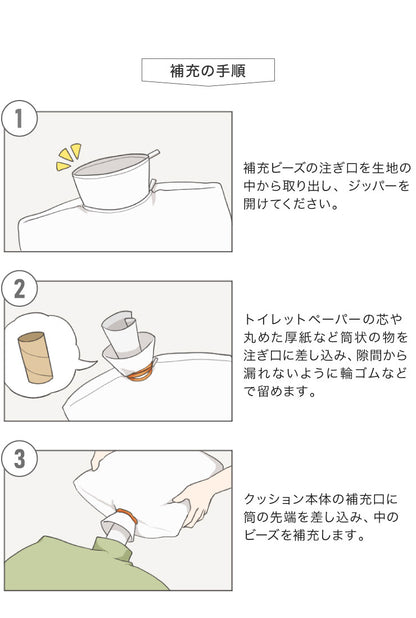 補充の手順

1

補充ビーズの注ぎ口を生地の中から取り出し、ジッパーを開けてください。

2

トイレットペーパーの芯や丸めた厚紙など筒状の物を注ぎ口に差し込み、隙間から漏れないように輪ゴムなどで留めます。

3

クッション本体の補充口に筒の先端を差し込み、中のビーズを補充します。