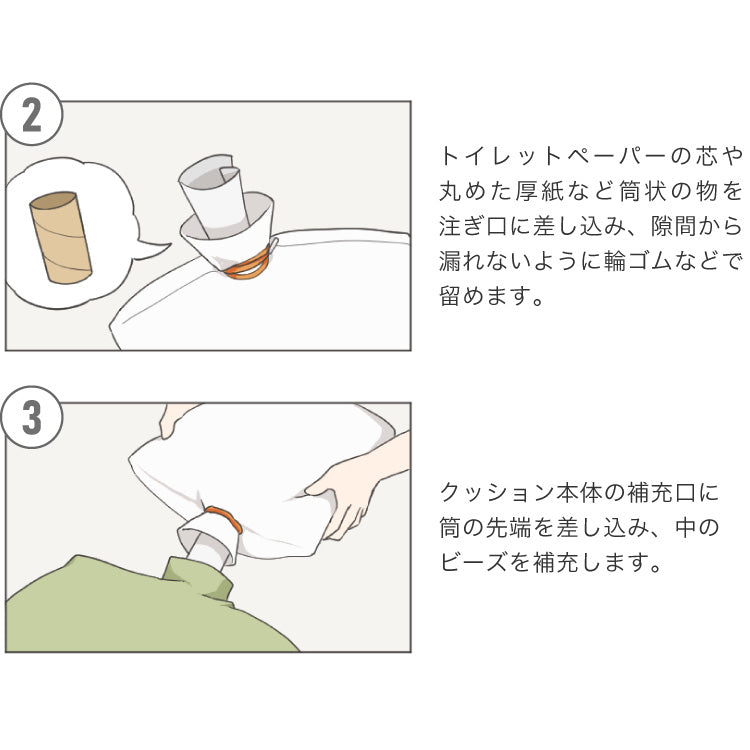 2

トイレットペーパーの芯や丸めた厚紙など筒状の物を注ぎ口に差し込み、隙間から漏れないように輪ゴムなどで留めます。

3

クッション本体の補充口に筒の先端を差し込み、中のビーズを補充します。