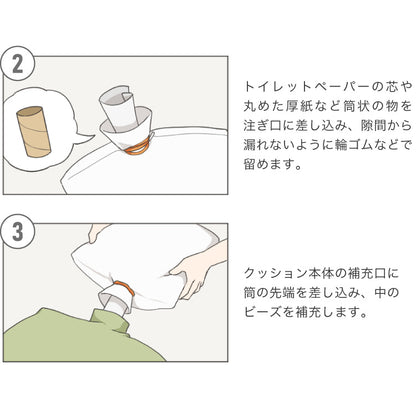 2

トイレットペーパーの芯や丸めた厚紙など筒状の物を注ぎ口に差し込み、隙間から漏れないように輪ゴムなどで留めます。

3

クッション本体の補充口に筒の先端を差し込み、中のビーズを補充します。