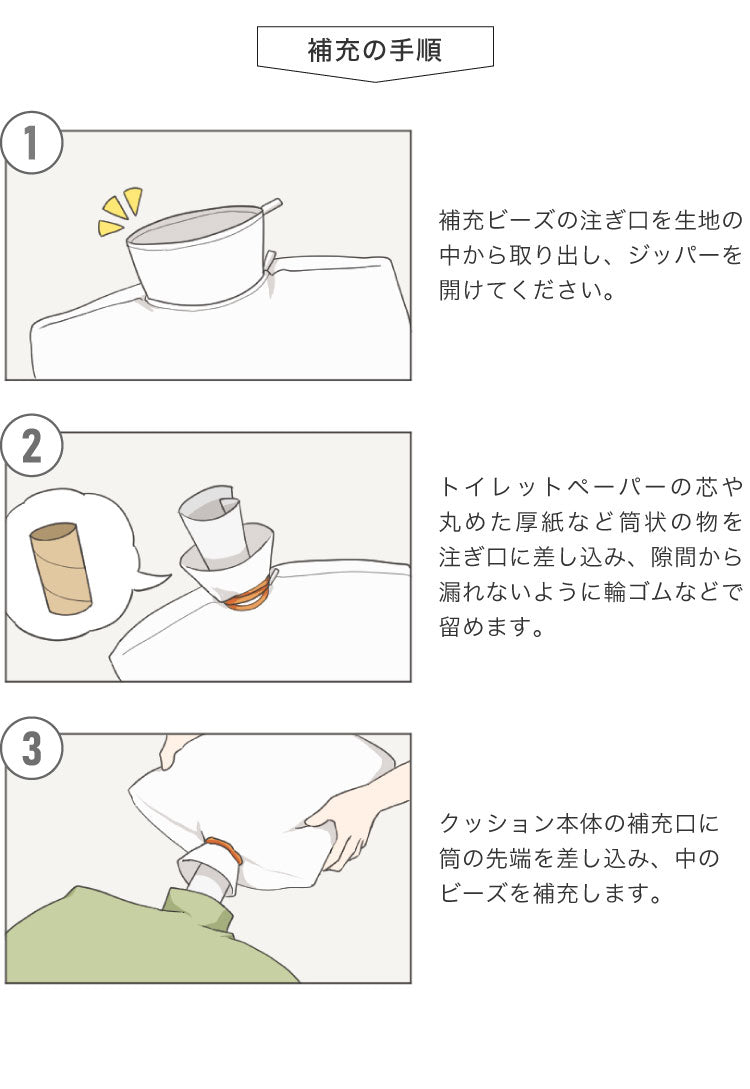 補充の手順

1

補充ビーズの注ぎ口を生地の中から取り出し、ジッパーを開けてください。

2

トイレットペーパーの芯や丸めた厚紙など筒状の物を注ぎ口に差し込み、隙間から漏れないように輪ゴムなどで留めます。

3

クッション本体の補充口に筒の先端を差し込み、中のビーズを補充します。