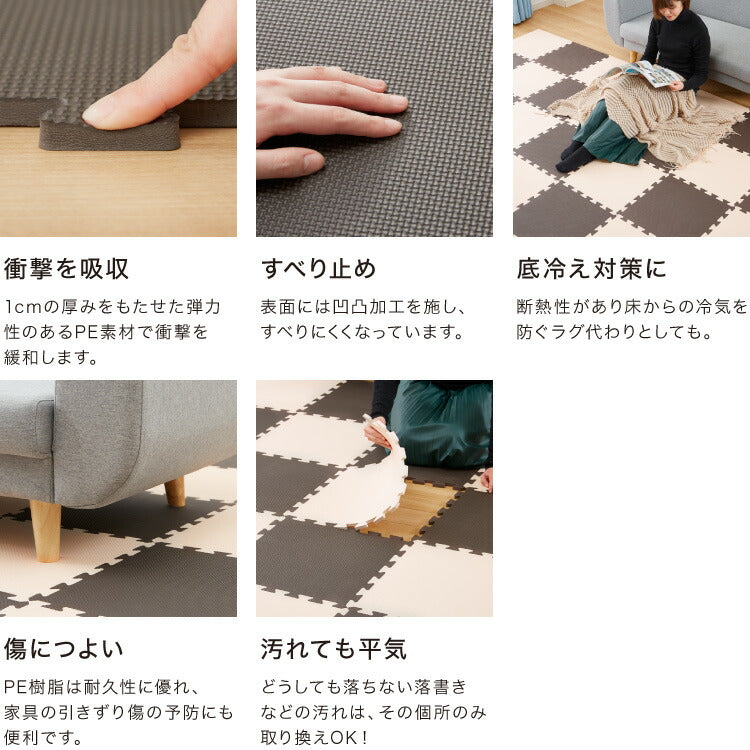 衝撃を吸収

1cmの厚みをもたせた弾力性のあるPE素材で衝撃を緩和します。

すべり止め

表面には凹凸加工を施し、すべりにくくなっています。

底冷え対策に

断熱性があり床からの冷気を防ぐラグ代わりとしても。

傷につよい

PE樹脂は耐久性に優れ、家具の引きずり傷の予防にも便利です。

汚れても平気

どうしても落ちない落書きなどの汚れは、その個所のみ取り換えOK！