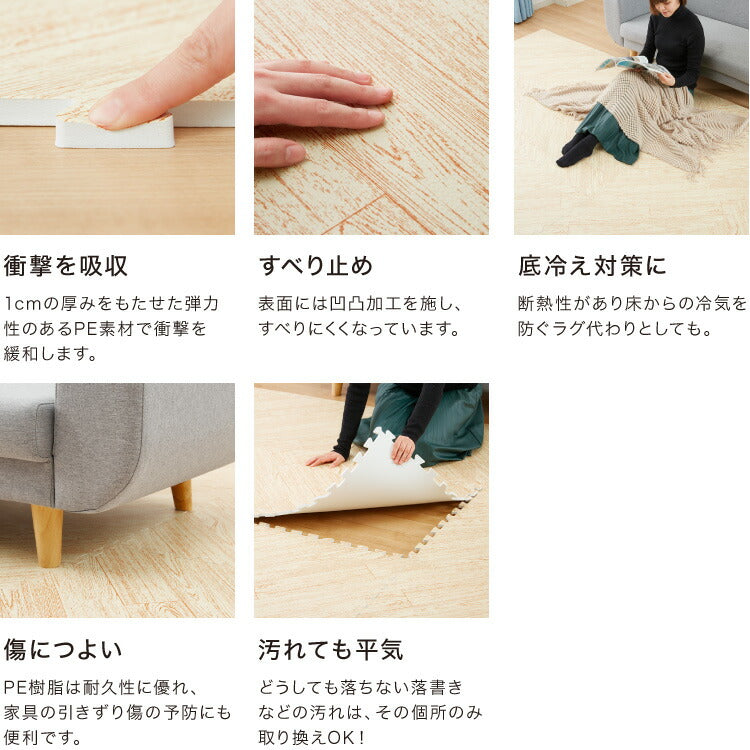 衝撃を吸収

1cmの厚みをもたせた弾力性のあるPE素材で衝撃を緩和します。

すべり止め

表面には凹凸加工を施し、すべりにくくなっています。

底冷え対策に

断熱性があり床からの冷気を防ぐラグ代わりとしても。

傷につよい

PE樹脂は耐久性に優れ、家具の引きずり傷の予防にも便利です。

汚れても平気

どうしても落ちない落書きなどの汚れは、その個所のみ取り換えOK！