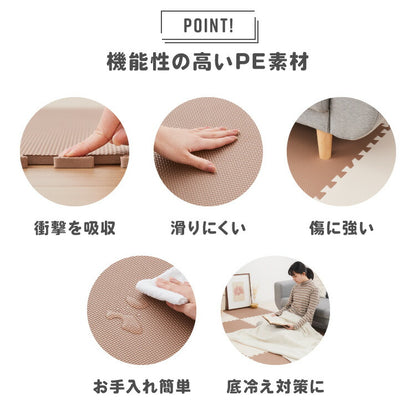 POINT!

機能性の高いPE素材

衝撃を吸収

滑りにくい

傷に強い

お手入れ簡単

底冷え対策に