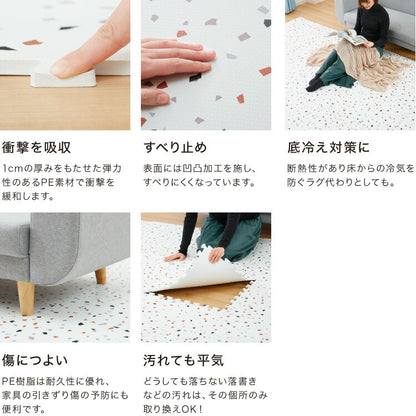 衝撃を吸収

1cmの厚みをもたせた弾力性のあるPE素材で衝撃を緩和します。

すべり止め

表面には凹凸加工を施し、すべりにくくなっています。

底冷え対策に

断熱性があり床からの冷気を防ぐラグ代わりとしても。

傷につよい

PE樹脂は耐久性に優れ、家具の引きずり傷の予防にも便利です。

汚れても平気

どうしても落ちない落書きなどの汚れは、その個所のみ取り換えOK！