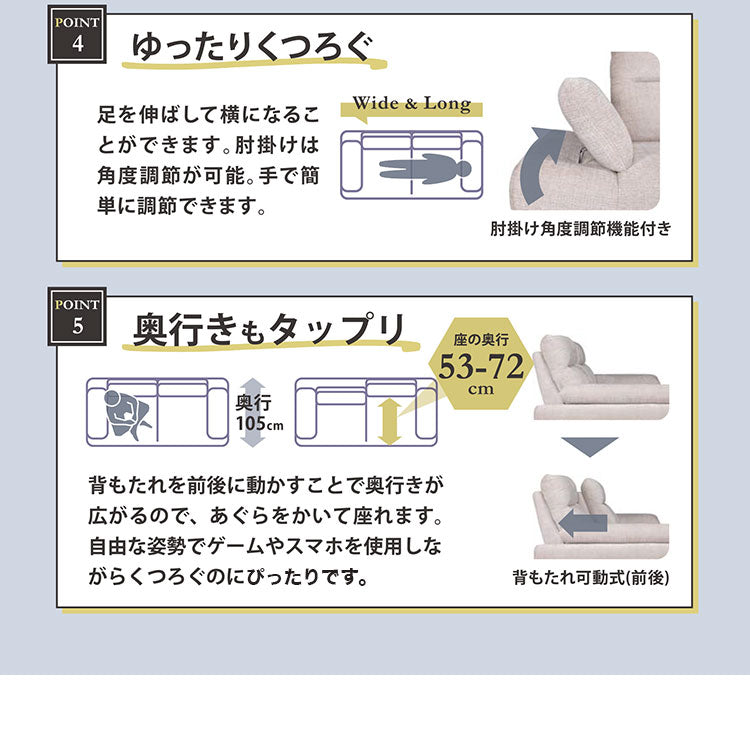 POINT
4

ゆったりくつろぐ

足を伸ばして横になることができます。肘掛けは角度調節が可能。手で簡単に調節できます。

Wide & Long

肘掛け角度調節機能付き

POINT
5

奥行きもタップリ

奥行
105cm

座の奥行
53-72
cm

背もたれを前後に動かすことで奥行きが広がるので、あぐらをかいて座れます。自由な姿勢でゲームやスマホを使用しながらくつろぐのにぴったりです。

背もたれ可動式(前後)