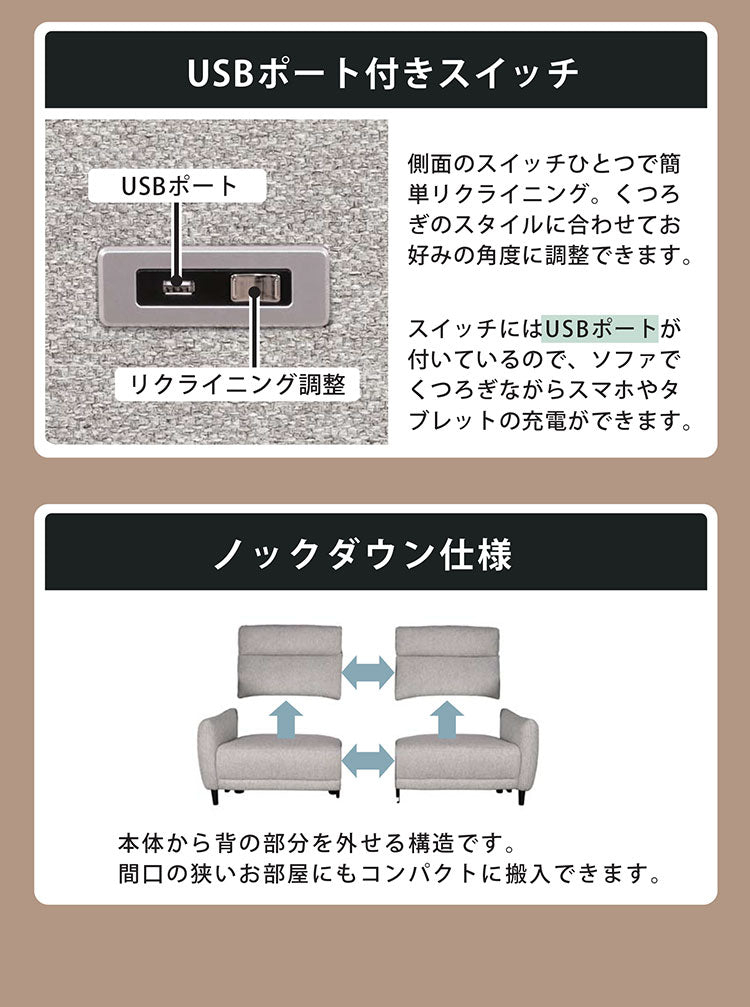 USBポート付きスイッチ

USBポート

リクライニング調整

側面のスイッチひとつで簡単リクライニング。くつろぎのスタイルに合わせてお好みの角度に調整できます。

スイッチにはUSBポートが付いているので、ソファでくつろぎながらスマホやタブレットの充電ができます。

ノックダウン仕様

本体から背の部分を外せる構造です。
間口の狭いお部屋にもコンパクトに搬入できます。