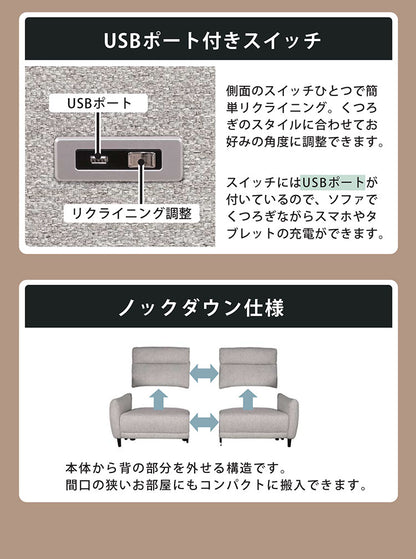 USBポート付きスイッチ

USBポート

リクライニング調整

側面のスイッチひとつで簡単リクライニング。くつろぎのスタイルに合わせてお好みの角度に調整できます。

スイッチにはUSBポートが付いているので、ソファでくつろぎながらスマホやタブレットの充電ができます。

ノックダウン仕様

本体から背の部分を外せる構造です。
間口の狭いお部屋にもコンパクトに搬入できます。