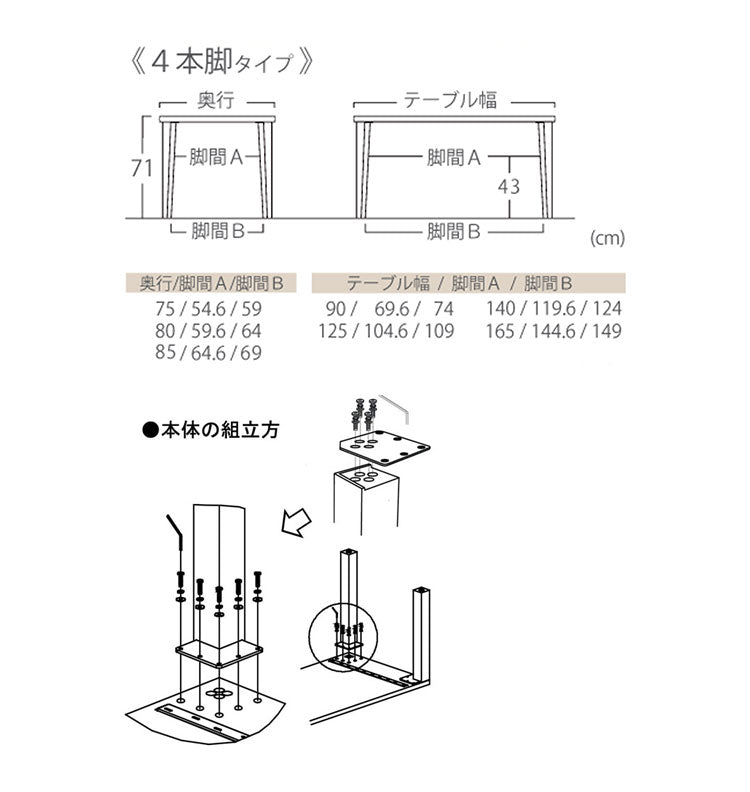 《４本脚タイプ》

奥行

71

脚間Ａ

脚間Ｂ

テーブル幅

脚間Ａ

43

脚間Ｂ

(cm)

| 奥行/脚間Ａ/脚間Ｂ |
|---|
| 75 / 54.6 / 59 |
| 80 / 59.6 / 64 |
| 85 / 64.6 / 69 |

| テーブル幅 / 脚間Ａ / 脚間Ｂ | |
|---|---|
| 90 / 69.6 / 74 | 140 / 119.6 / 124 |
| 125 / 104.6 / 109 | 165 / 144.6 / 149 |

●本体の組立方